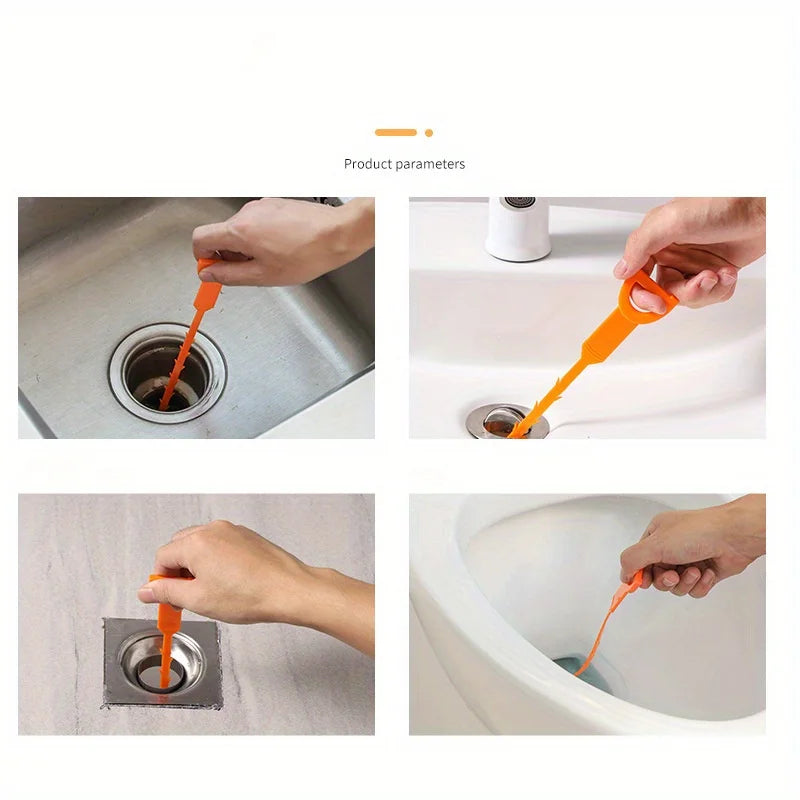 Product parameters