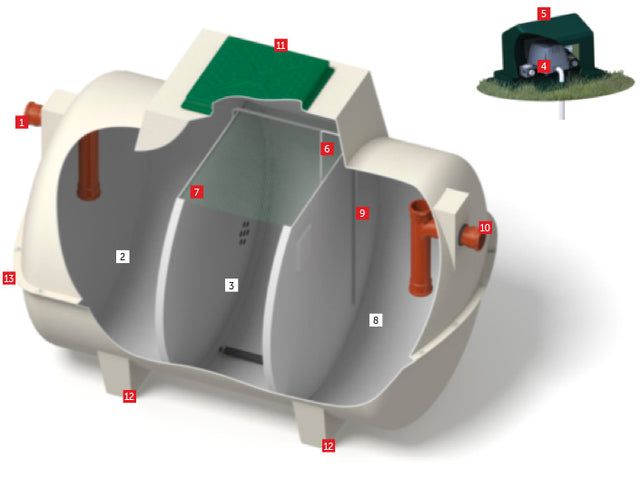 11
5
4
1
6
7
9
10
2
3
13
8
12
12